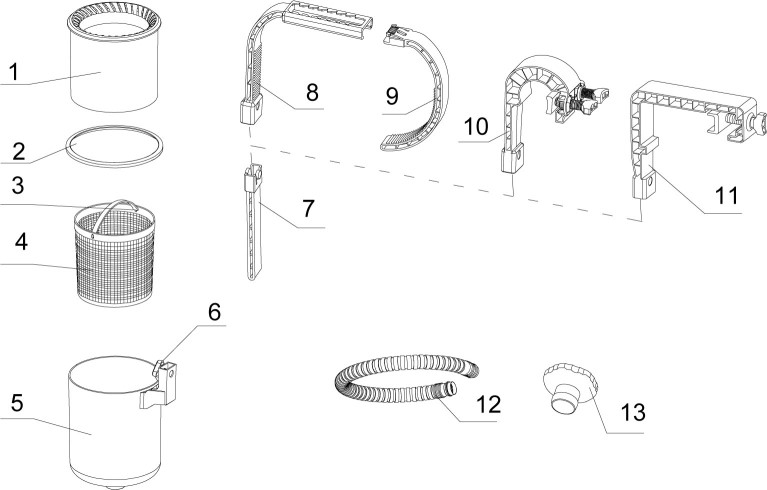 1
2
3
4
5
6
8
9
7
10
11
12
13